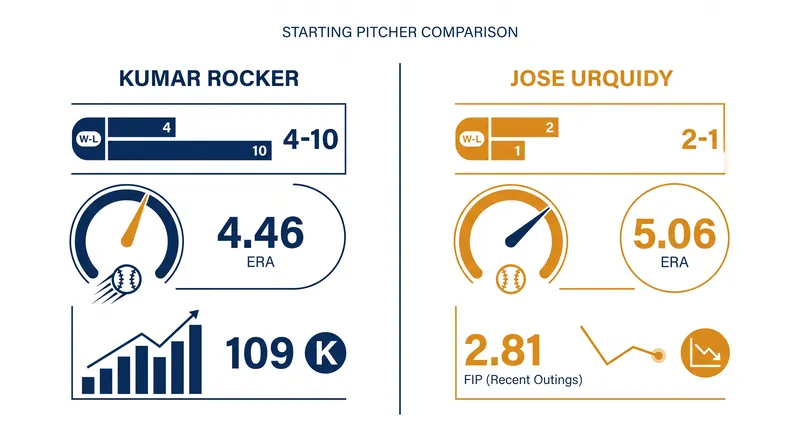 STARTING PITCHER COMPARISON

KUMAR ROCKER

W-L 4 10 4-10

4.46 ERA

109 K

JOSE URQUIDY

W-L 2 1 2-1

5.06 ERA

2.81 FIP (Recent Outings)