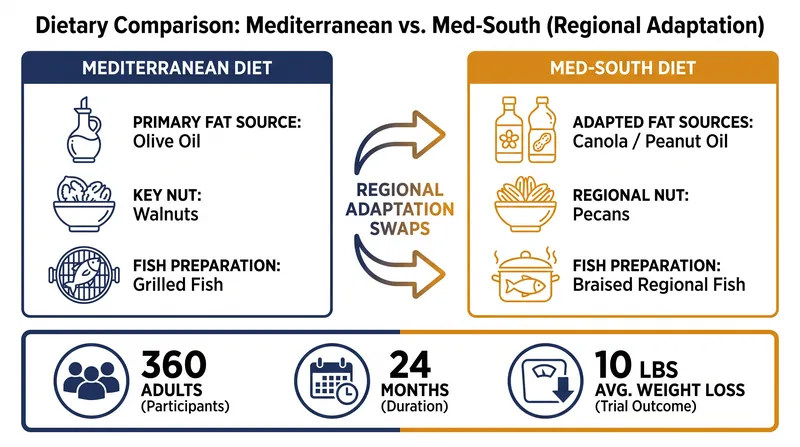 Dietary Comparison: Mediterranean vs. Med-South (Regional Adaptation)

MEDITERRANEAN DIET

PRIMARY FAT SOURCE:
Olive Oil

KEY NUT:
Walnuts

FISH PREPARATION:
Grilled Fish

REGIONAL ADAPTATION SWAPS

MED-SOUTH DIET

ADAPTED FAT SOURCES:
Canola / Peanut Oil

REGIONAL NUT:
Pecans

FISH PREPARATION:
Braised Regional Fish

360
ADULTS
(Participants)

24
MONTHS
(Duration)

10 LBS
AVG. WEIGHT LOSS
(Trial Outcome)