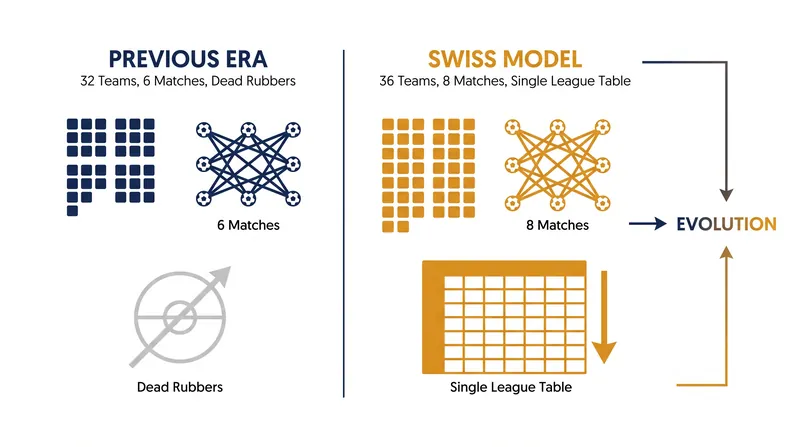 PREVIOUS ERA
32 Teams, 6 Matches, Dead Rubbers

6 Matches

Dead Rubbers

SWISS MODEL
36 Teams, 8 Matches, Single League Table

8 Matches

Single League Table

EVOLUTION