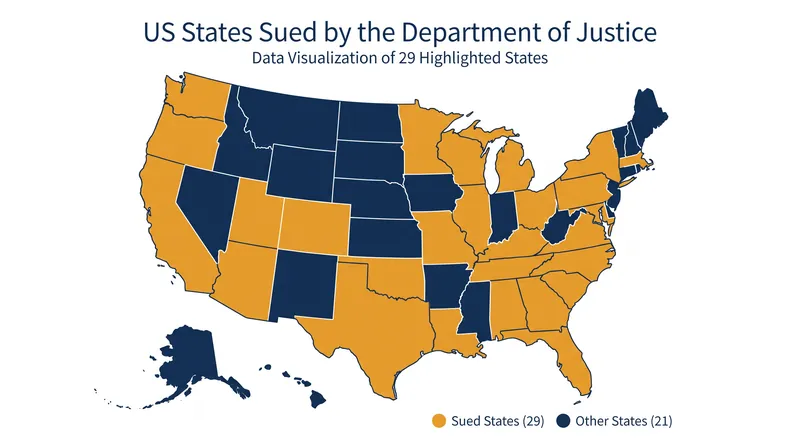 US States Sued by the Department of Justice
Data Visualization of 29 Highlighted States

Sued States (29) Other States (21)