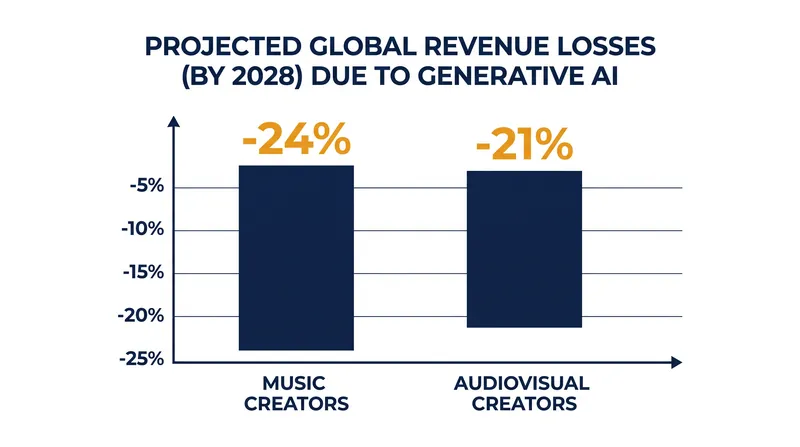 PROJECTED GLOBAL REVENUE LOSSES (BY 2028) DUE TO GENERATIVE AI

-24%

-21%

-5%

-10%

-15%

-20%

-25%

MUSIC CREATORS

AUDIOVISUAL CREATORS