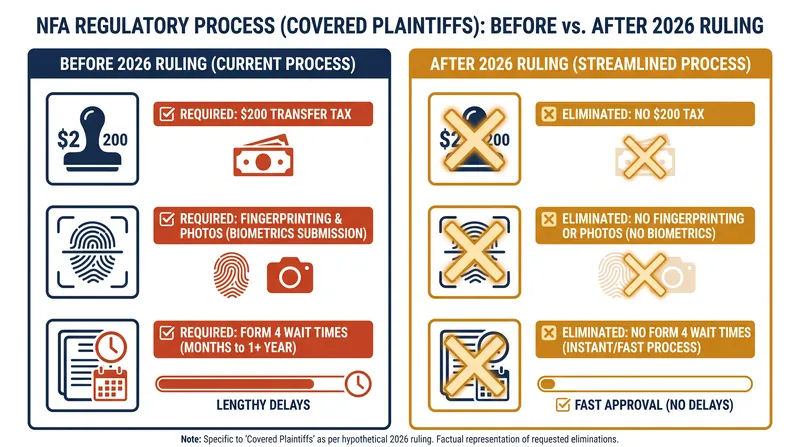 NFA REGULATORY PROCESS (COVERED PLAINTIFFS): BEFORE vs. AFTER 2026 RULING

BEFORE 2026 RULING (CURRENT PROCESS)

$2 200

REQUIRED: $200 TRANSFER TAX

REQUIRED: FINGERPRINTING & PHOTOS (BIOMETRICS SUBMISSION)

REQUIRED: FORM 4 WAIT TIMES (MONTHS to 1+ YEAR)

LENGTHY DELAYS

AFTER 2026 RULING (STREAMLINED PROCESS)

$2 200

ELIMINATED: NO $200 TAX

ELIMINATED: NO FINGERPRINTING OR PHOTOS (NO BIOMETRICS)

ELIMINATED: NO FORM 4 WAIT TIMES (INSTANT/FAST PROCESS)

FAST APPROVAL (NO DELAYS)

Note: Specific to 'Covered Plaintiffs' as per hypothetical 2026 ruling. Factual representation of requested eliminations.