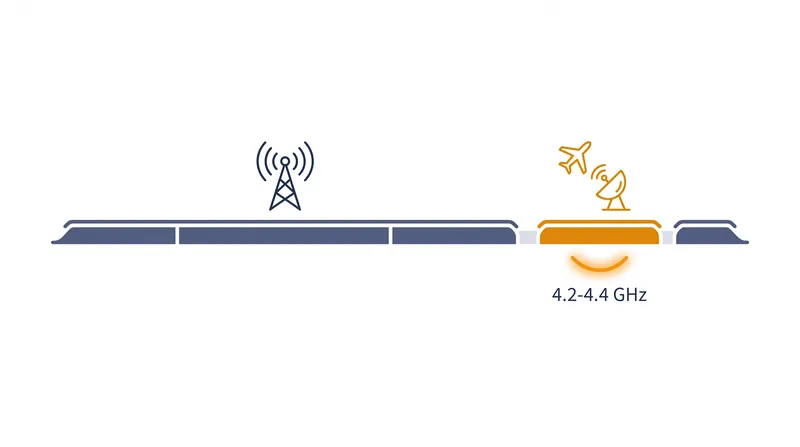 4.2-4.4 GHz