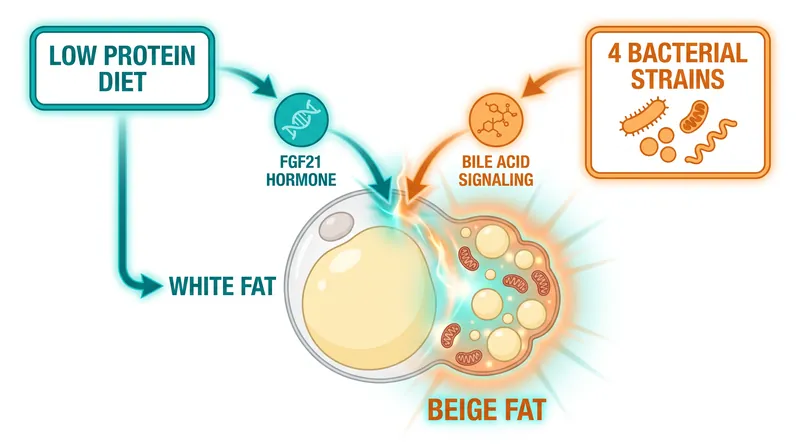 LOW PROTEIN DIET

4 BACTERIAL STRAINS

FGF21 HORMONE

BILE ACID SIGNALING

WHITE FAT

BEIGE FAT