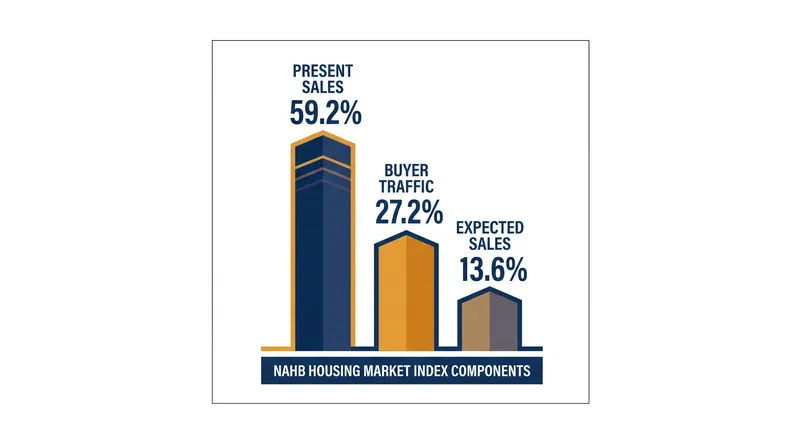 PRESENT SALES
59.2%

BUYER TRAFFIC
27.2%

EXPECTED SALES
13.6%

NAHB HOUSING MARKET INDEX COMPONENTS