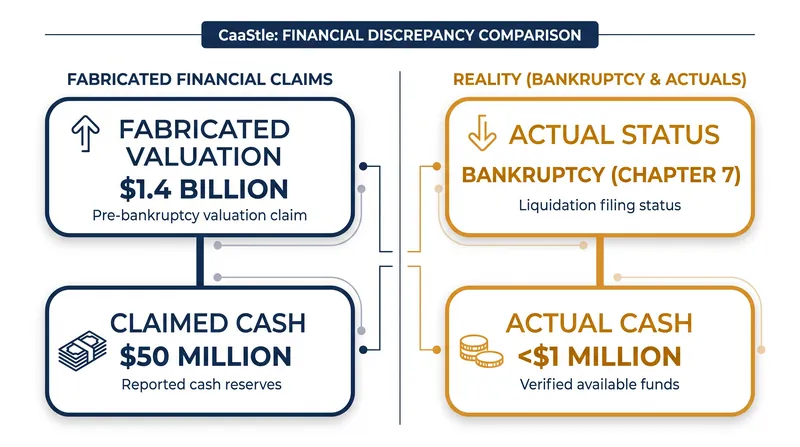 CaaStle: FINANCIAL DISCREPANCY COMPARISON

FABRICATED FINANCIAL CLAIMS

FABRICATED VALUATION
$1.4 BILLION
Pre-bankruptcy valuation claim

CLAIMED CASH
$50 MILLION
Reported cash reserves

REALITY (BANKRUPTCY & ACTUALS)

ACTUAL STATUS
BANKRUPTCY (CHAPTER 7)
Liquidation filing status

ACTUAL CASH
<$1 MILLION
Verified available funds