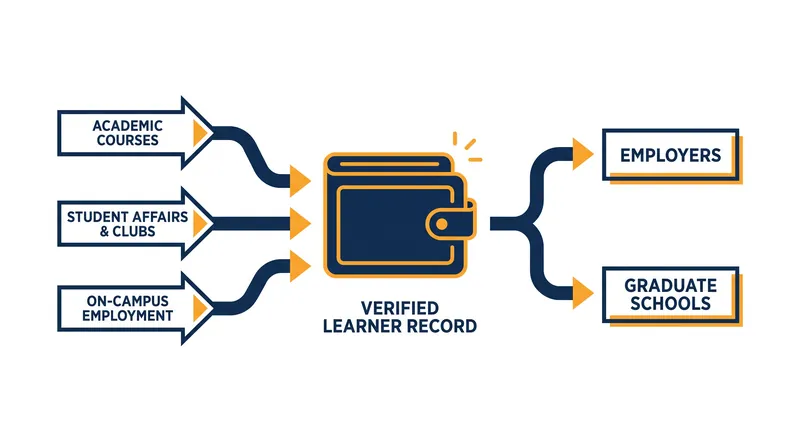 ACADEMIC COURSES

STUDENT AFFAIRS & CLUBS

ON-CAMPUS EMPLOYMENT

VERIFIED LEARNER RECORD

EMPLOYERS

GRADUATE SCHOOLS