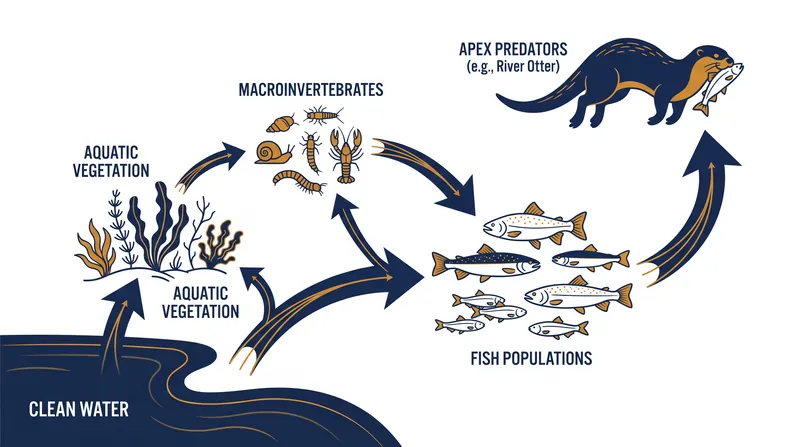 APEX PREDATORS
(e.g., River Otter)

MACROINVERTEBRATES

AQUATIC VEGETATION

AQUATIC VEGETATION

FISH POPULATIONS

CLEAN WATER