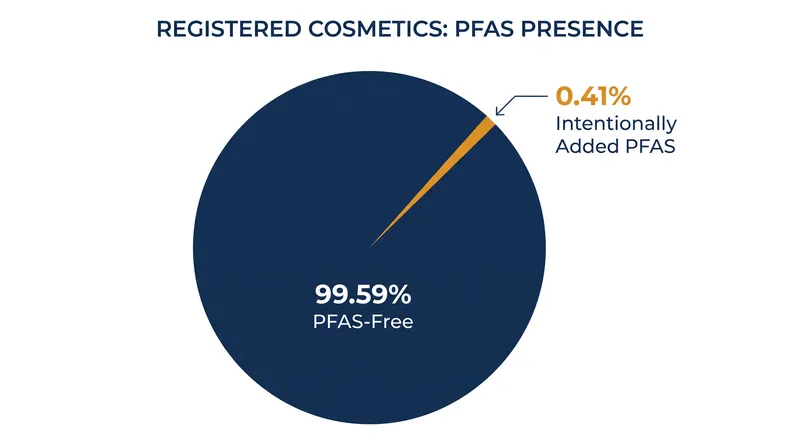 REGISTERED COSMETICS: PFAS PRESENCE

0.41%
Intentionally Added PFAS

99.59%
PFAS-Free