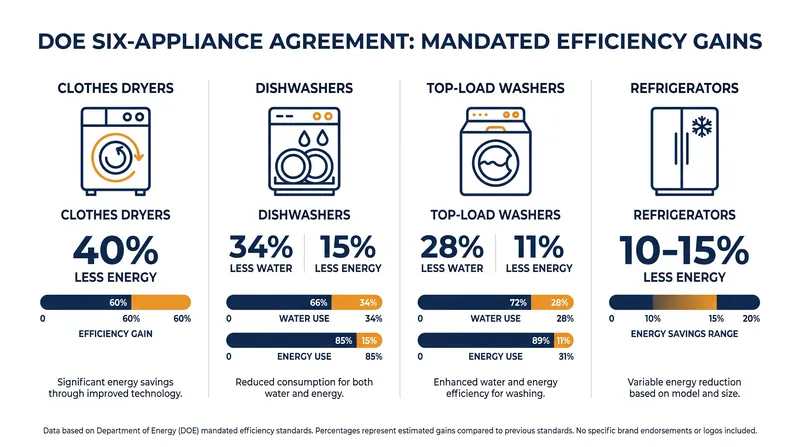 DOE SIX-APPLIANCE AGREEMENT: MANDATED EFFICIENCY GAINS

CLOTHES DRYERS

CLOTHES DRYERS

40%
LESS ENERGY

60%

0 60% 60%

EFFICIENCY GAIN

Significant energy savings through improved technology.

DISHWASHERS

DISHWASHERS

34%
LESS WATER

15%
LESS ENERGY

66% 34%

0 WATER USE 34%

85% 15%

0 ENERGY USE 85%

Reduced consumption for both water and energy.

TOP-LOAD WASHERS

TOP-LOAD WASHERS

28%
LESS WATER

11%
LESS ENERGY

72% 28%

0 WATER USE 28%

89% 11%

0 ENERGY USE 31%

Enhanced water and energy efficiency for washing.

REFRIGERATORS

REFRIGERATORS

10–15%
LESS ENERGY

0 10% 15% 20%

ENERGY SAVINGS RANGE

Variable energy reduction based on model and size.

Data based on Department of Energy (DOE) mandated efficiency standards. Percentages represent estimated gains compared to previous standards. No specific brand endorsements or logos included.