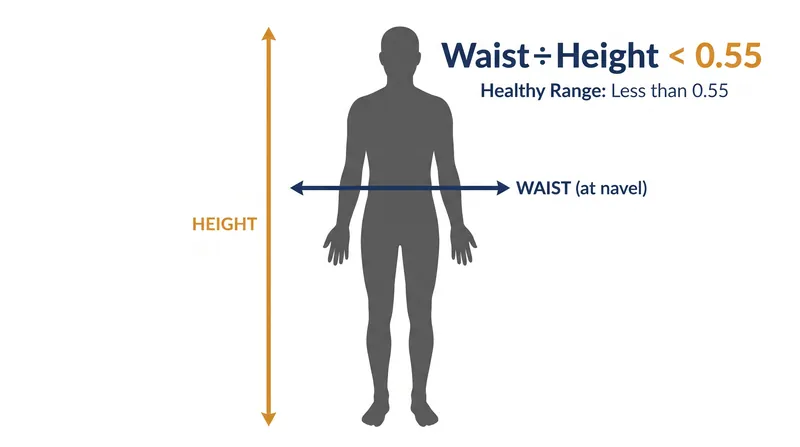 Waist ÷ Height < 0.55
Healthy Range: Less than 0.55

WAIST (at navel)

HEIGHT