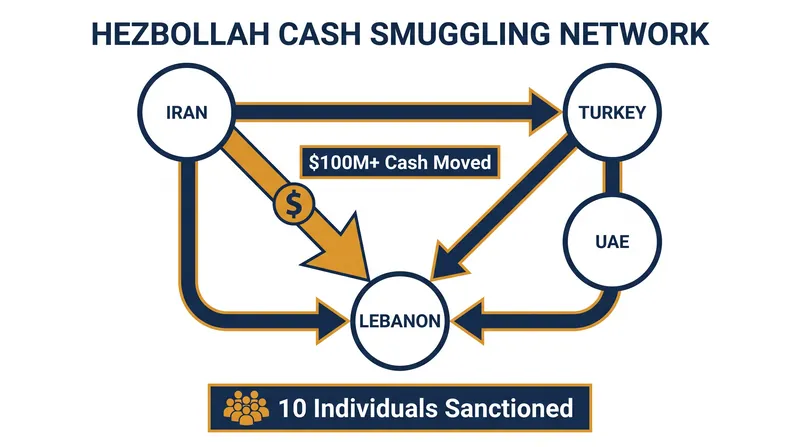 HEZBOLLAH CASH SMUGGLING NETWORK

IRAN

TURKEY

$100M+ Cash Moved

$

UAE

LEBANON

10 Individuals Sanctioned