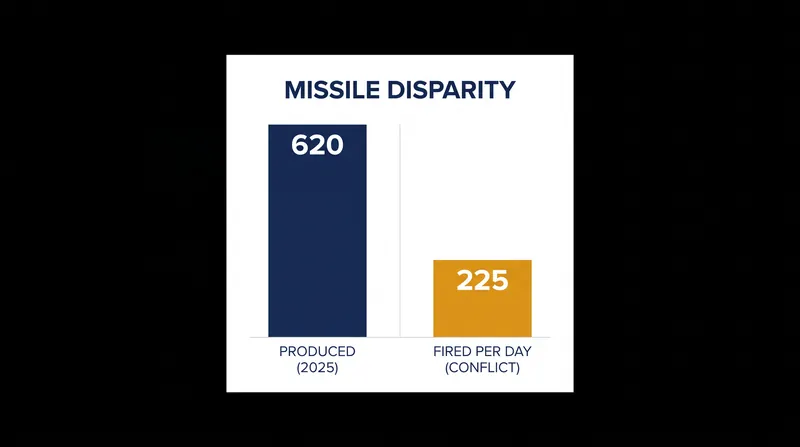 MISSILE DISPARITY

620

225

PRODUCED (2025)

FIRED PER DAY (CONFLICT)