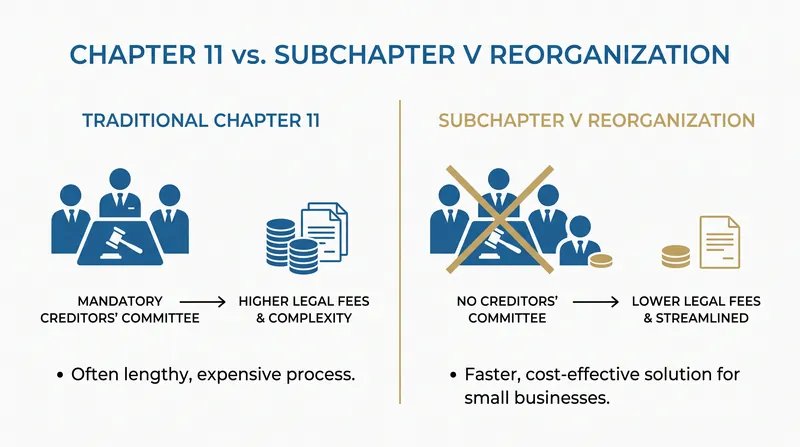 CHAPTER 11 vs. SUBCHAPTER V REORGANIZATION

TRADITIONAL CHAPTER 11

MANDATORY CREDITORS' COMMITTEE

HIGHER LEGAL FEES & COMPLEXITY

• Often lengthy, expensive process.

SUBCHAPTER V REORGANIZATION

NO CREDITORS' COMMITTEE

LOWER LEGAL FEES & STREAMLINED

• Faster, cost-effective solution for small businesses.