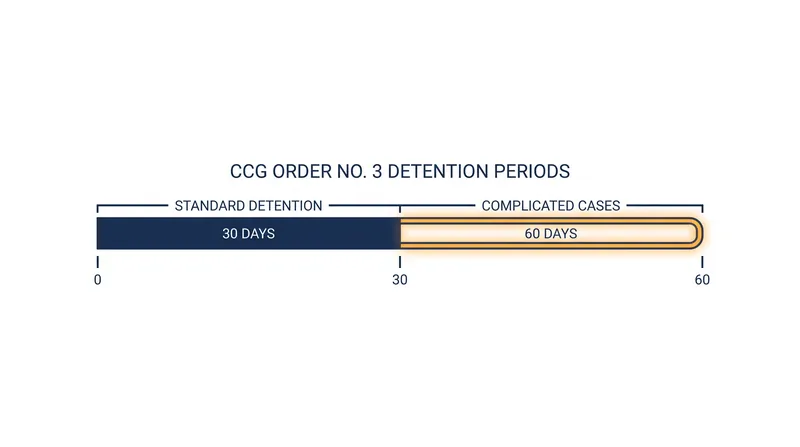 CCG ORDER NO. 3 DETENTION PERIODS

STANDARD DETENTION

COMPLICATED CASES

30 DAYS

60 DAYS

0

30

60