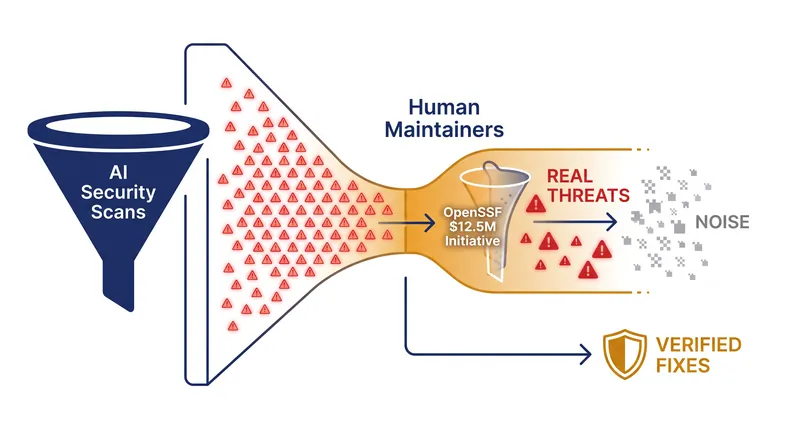 AI Security Scans

Human Maintainers

OpenSSF $12.5M Initiative

REAL THREATS

NOISE

VERIFIED FIXES