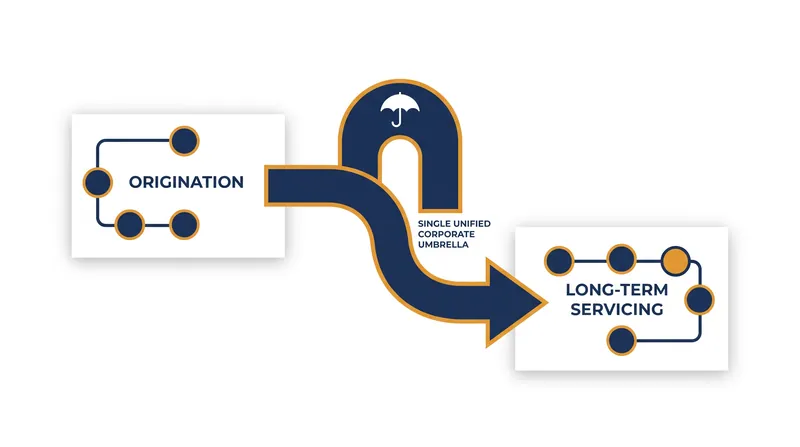 ORIGINATION

SINGLE UNIFIED CORPORATE UMBRELLA

LONG-TERM SERVICING