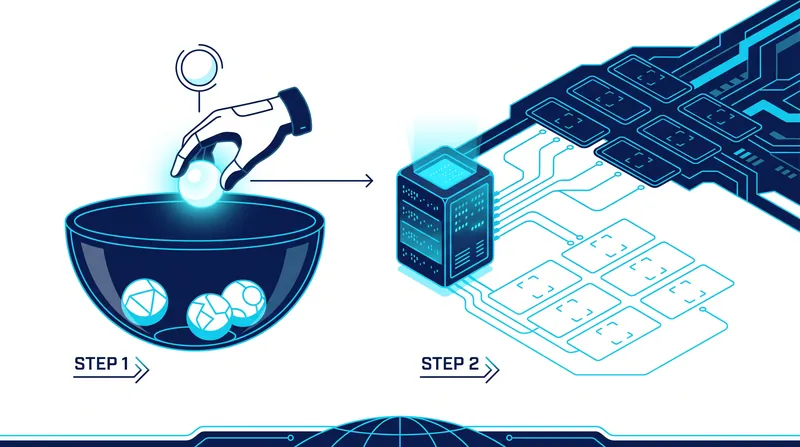 STEP 1

STEP 2