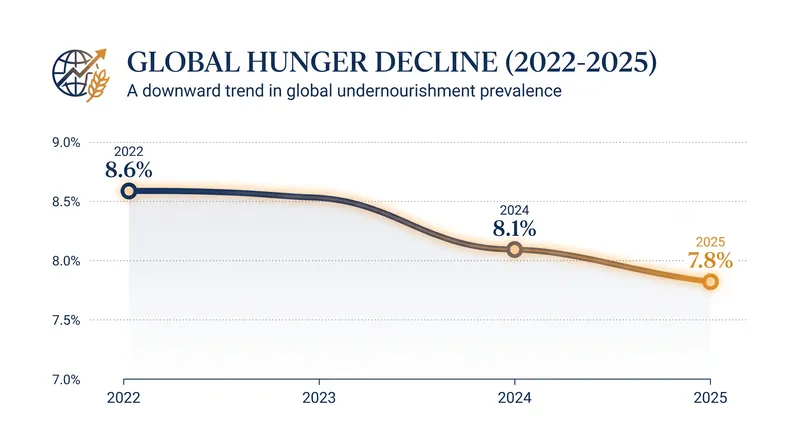 GLOBAL HUNGER DECLINE (2022-2025)
A downward trend in global undernourishment prevalence

9.0%
8.5%
8.0%
7.5%
7.0%

2022
8.6%

2024
8.1%

2025
7.8%

2022
2023
2024
2025