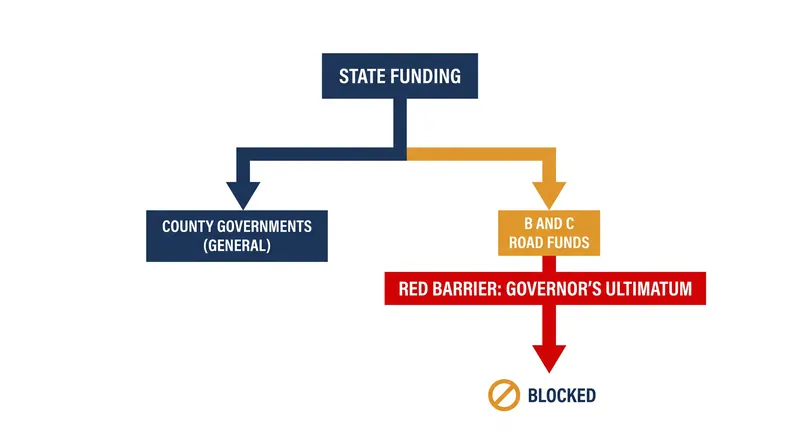 STATE FUNDING

COUNTY GOVERNMENTS (GENERAL)

B AND C ROAD FUNDS

RED BARRIER: GOVERNOR'S ULTIMATUM

BLOCKED