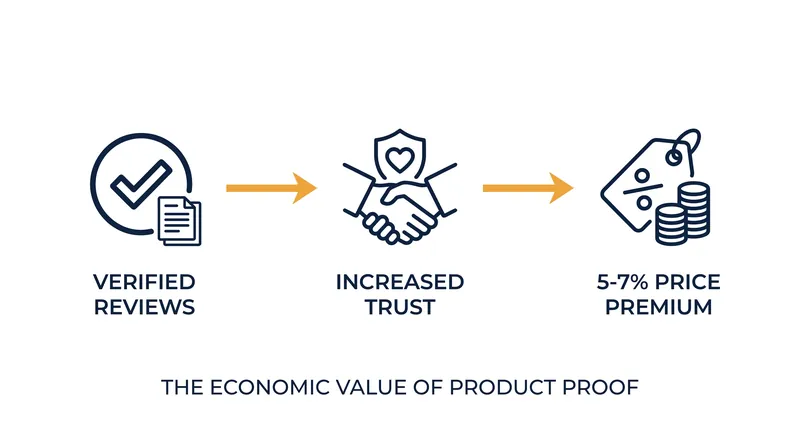 VERIFIED REVIEWS

INCREASED TRUST

5-7% PRICE PREMIUM

THE ECONOMIC VALUE OF PRODUCT PROOF