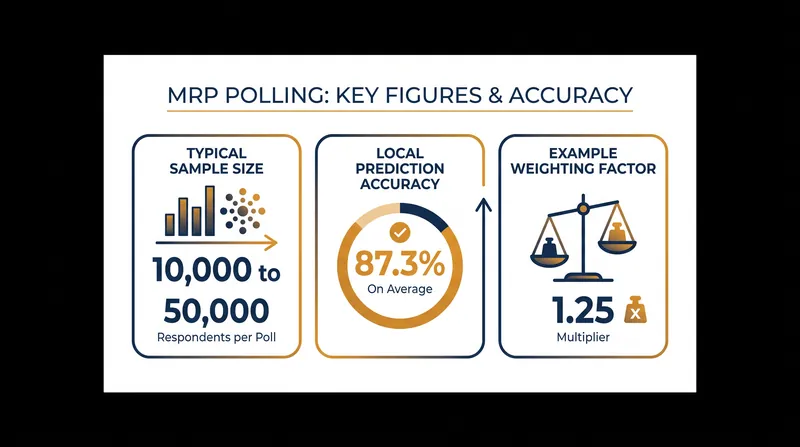 MRP POLLING: KEY FIGURES & ACCURACY

TYPICAL SAMPLE SIZE

10,000 to 50,000

Respondents per Poll

LOCAL PREDICTION ACCURACY

87.3%

On Average

EXAMPLE WEIGHTING FACTOR

1.25

x

Multiplier