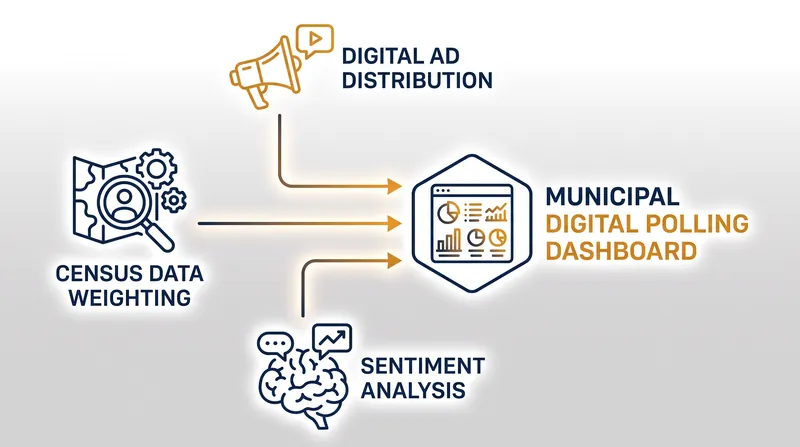 DIGITAL AD DISTRIBUTION

CENSUS DATA WEIGHTING

MUNICIPAL DIGITAL POLLING DASHBOARD

SENTIMENT ANALYSIS