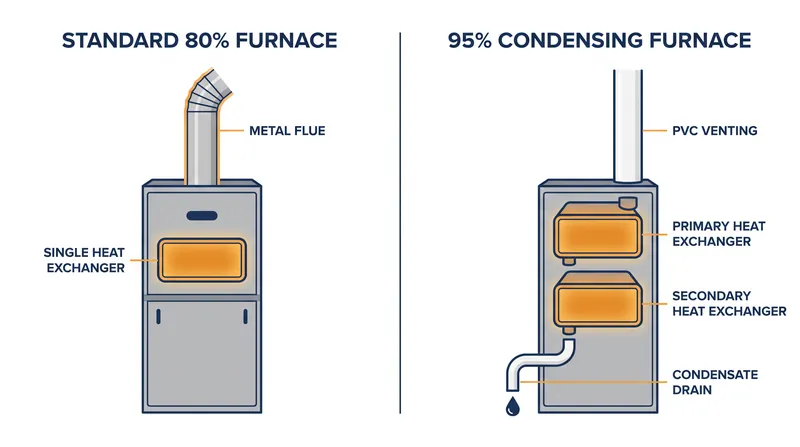 STANDARD 80% FURNACE

METAL FLUE

SINGLE HEAT EXCHANGER

95% CONDENSING FURNACE

PVC VENTING

PRIMARY HEAT EXCHANGER

SECONDARY HEAT EXCHANGER

CONDENSATE DRAIN