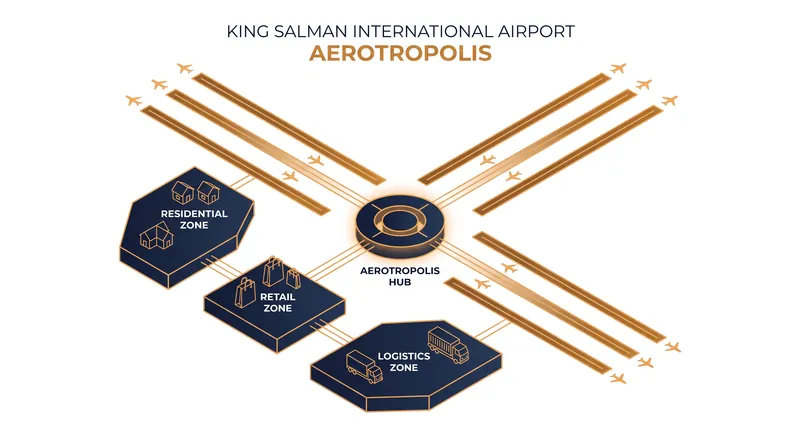 KING SALMAN INTERNATIONAL AIRPORT
AEROTROPOLIS

RESIDENTIAL ZONE

AEROTROPOLIS HUB

RETAIL ZONE

LOGISTICS ZONE