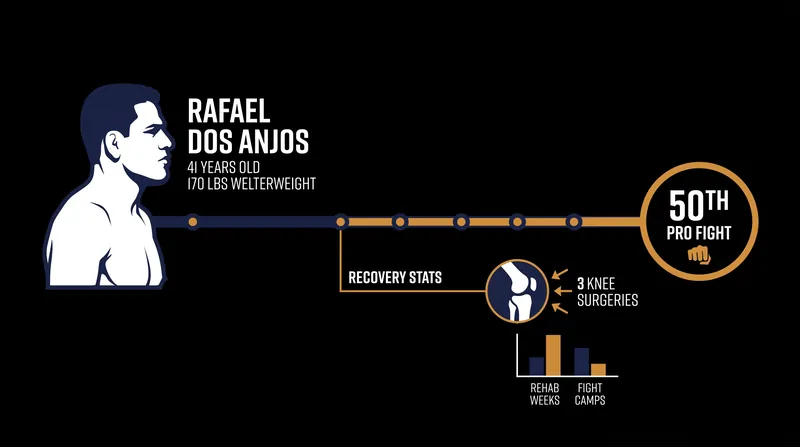 RAFAEL DOS ANJOS
41 YEARS OLD
170 LBS WELTERWEIGHT

50TH
PRO FIGHT

RECOVERY STATS

3 KNEE SURGERIES

REHAB WEEKS

FIGHT CAMPS