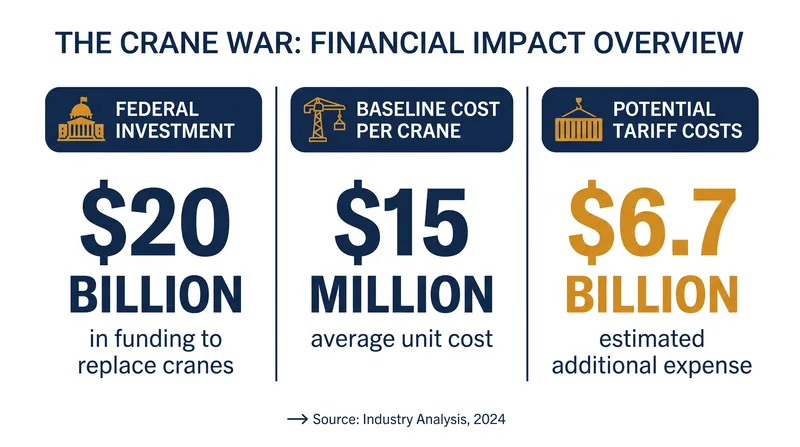 THE CRANE WAR: FINANCIAL IMPACT OVERVIEW

FEDERAL INVESTMENT

\$20 BILLION

in funding to replace cranes

BASELINE COST PER CRANE

\$15 MILLION

average unit cost

POTENTIAL TARIFF COSTS

\$6.7 BILLION

estimated additional expense

→ Source: Industry Analysis, 2024