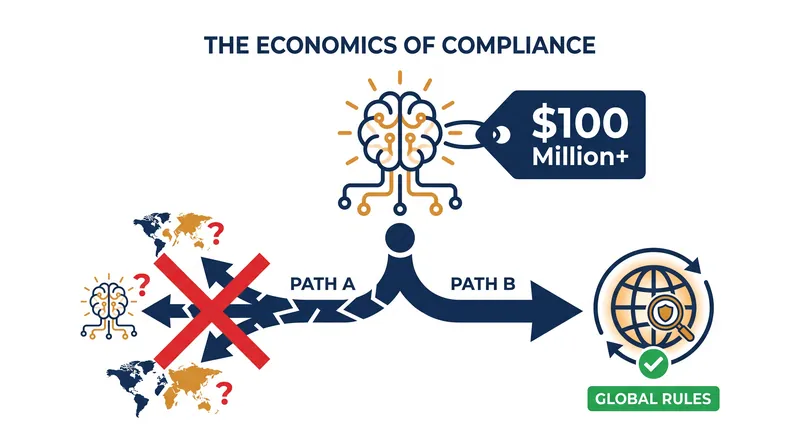 THE ECONOMICS OF COMPLIANCE

$100 Million+

?

?

?

PATH A

PATH B

GLOBAL RULES