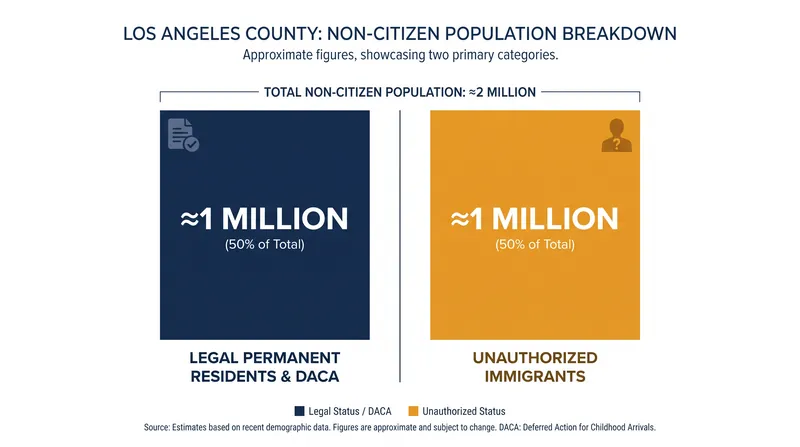 LOS ANGELES COUNTY: NON-CITIZEN POPULATION BREAKDOWN

Approximate figures, showcasing two primary categories.

TOTAL NON-CITIZEN POPULATION: ≈2 MILLION

≈1 MILLION
(50% of Total)

LEGAL PERMANENT RESIDENTS & DACA

≈1 MILLION
(50% of Total)

UNAUTHORIZED IMMIGRANTS

Legal Status / DACA Unauthorized Status

Source: Estimates based on recent demographic data. Figures are approximate and subject to change. DACA: Deferred Action for Childhood Arrivals.