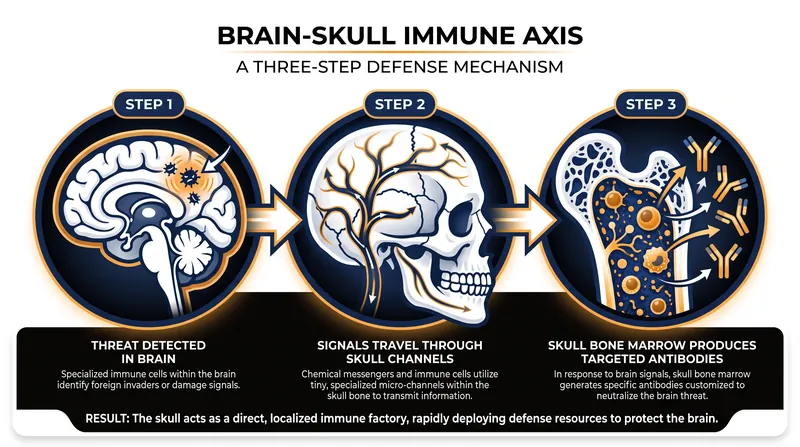 BRAIN-SKULL IMMUNE AXIS

A THREE-STEP DEFENSE MECHANISM

STEP 1

STEP 2

STEP 3

THREAT DETECTED IN BRAIN

Specialized immune cells within the brain identify foreign invaders or damage signals.

SIGNALS TRAVEL THROUGH SKULL CHANNELS

Chemical messengers and immune cells utilize tiny, specialized micro-channels within the skull bone to transmit information.

SKULL BONE MARROW PRODUCES TARGETED ANTIBODIES

In response to brain signals, skull bone marrow generates specific antibodies customized to neutralize the brain threat.

RESULT: The skull acts as a direct, localized immune factory, rapidly deploying defense resources to protect the brain.