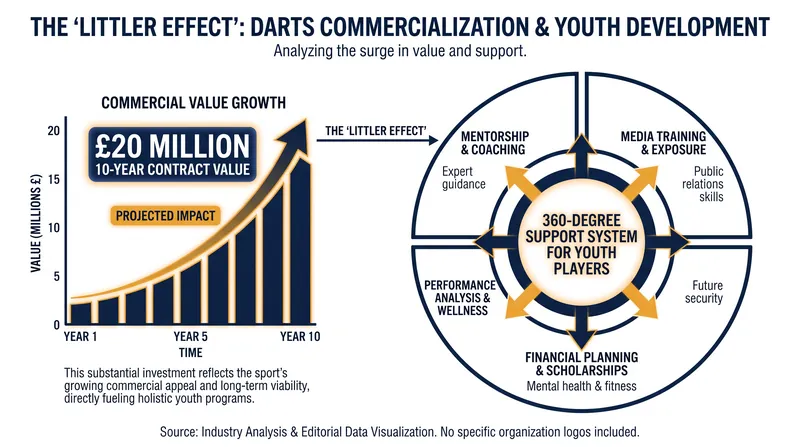 THE 'LITTLER EFFECT': DARTS COMMERCIALIZATION & YOUTH DEVELOPMENT
Analyzing the surge in value and support.

COMMERCIAL VALUE GROWTH

£20 MILLION
10-YEAR CONTRACT VALUE

PROJECTED IMPACT

VALUE (MILLIONS £)
20
15
10
5
0

YEAR 1
YEAR 5
YEAR 10
TIME

This substantial investment reflects the sport's growing commercial appeal and long-term viability, directly fueling holistic youth programs.

THE 'LITTLER EFFECT'

MENTORSHIP & COACHING
Expert guidance

MEDIA TRAINING & EXPOSURE
Public relations skills

360-DEGREE SUPPORT SYSTEM FOR YOUTH PLAYERS

PERFORMANCE ANALYSIS & WELLNESS

Future security

FINANCIAL PLANNING & SCHOLARSHIPS
Mental health & fitness

Source: Industry Analysis & Editorial Data Visualization. No specific organization logos included.