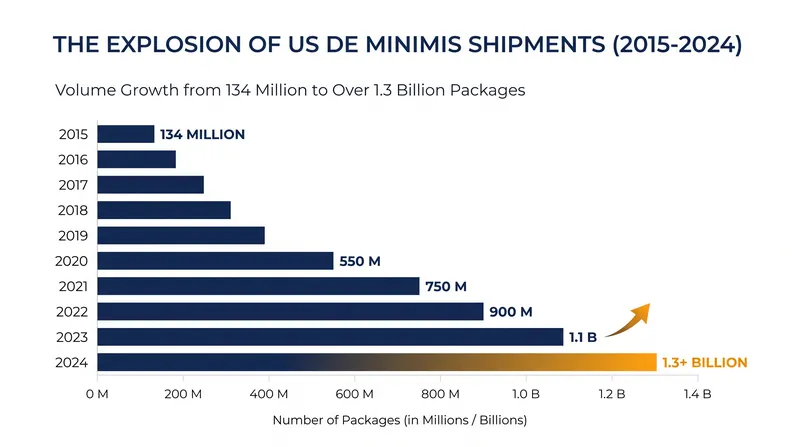 THE EXPLOSION OF US DE MINIMIS SHIPMENTS (2015-2024)

Volume Growth from 134 Million to Over 1.3 Billion Packages

2015 134 MILLION
2016
2017
2018
2019
2020 550 M
2021 750 M
2022 900 M
2023 1.1 B
2024 1.3+ BILLION

0 M 200 M 400 M 600 M 800 M 1.0 B 1.2 B 1.4 B

Number of Packages (in Millions / Billions)