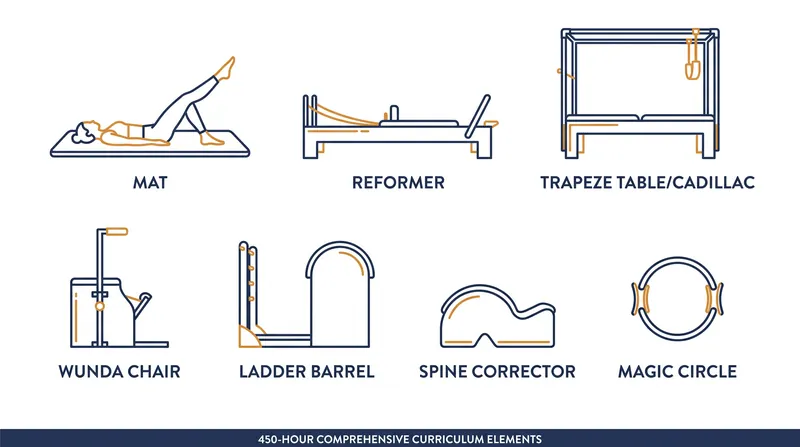 MAT

REFORMER

TRAPEZE TABLE/CADILLAC

WUNDA CHAIR

LADDER BARREL

SPINE CORRECTOR

MAGIC CIRCLE

450-HOUR COMPREHENSIVE CURRICULUM ELEMENTS