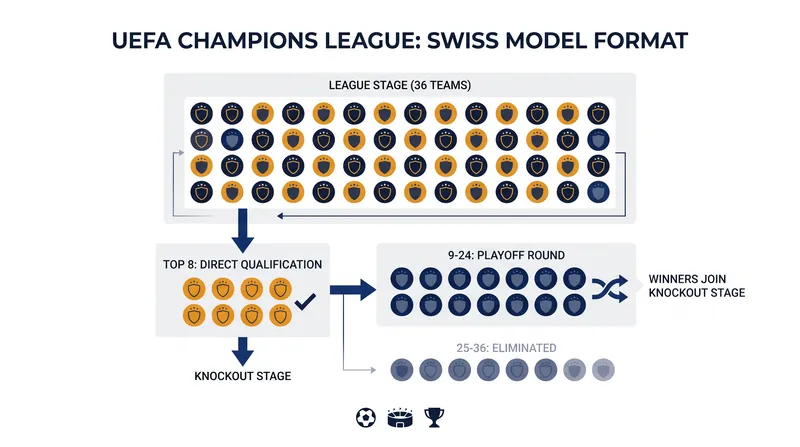 UEFA CHAMPIONS LEAGUE: SWISS MODEL FORMAT

LEAGUE STAGE (36 TEAMS)

TOP 8: DIRECT QUALIFICATION

KNOCKOUT STAGE

9-24: PLAYOFF ROUND

WINNERS JOIN KNOCKOUT STAGE

25-36: ELIMINATED