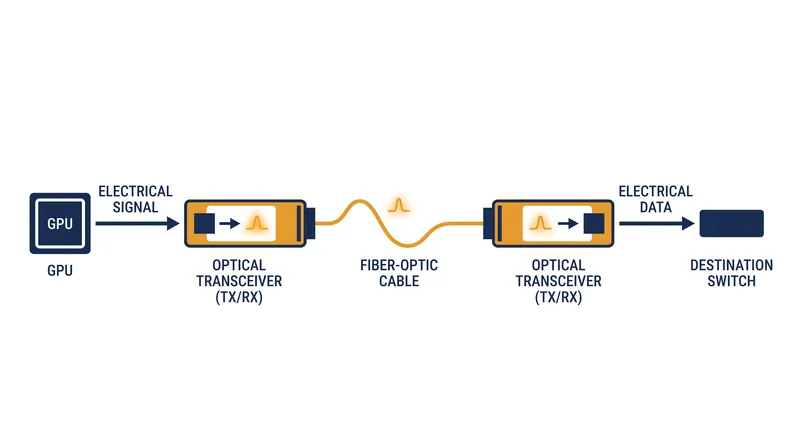 GPU

GPU

ELECTRICAL SIGNAL

OPTICAL TRANSCEIVER (TX/RX)

FIBER-OPTIC CABLE

OPTICAL TRANSCEIVER (TX/RX)

ELECTRICAL DATA

DESTINATION SWITCH