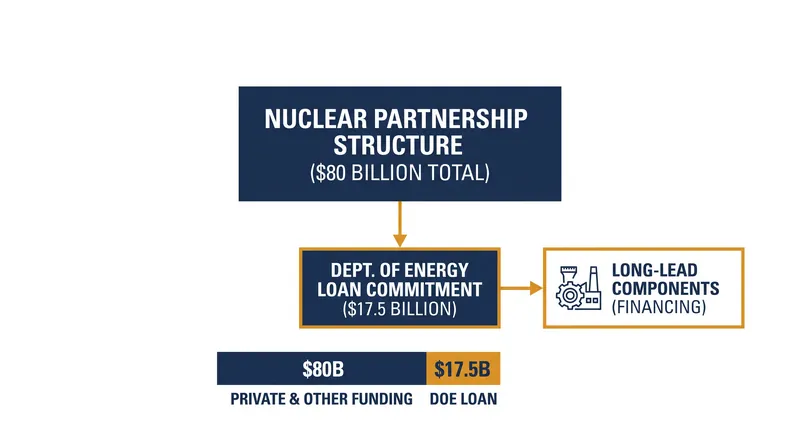 NUCLEAR PARTNERSHIP STRUCTURE
($80 BILLION TOTAL)

DEPT. OF ENERGY LOAN COMMITMENT
($17.5 BILLION)

LONG-LEAD COMPONENTS
(FINANCING)

$80B

$17.5B

PRIVATE & OTHER FUNDING

DOE LOAN