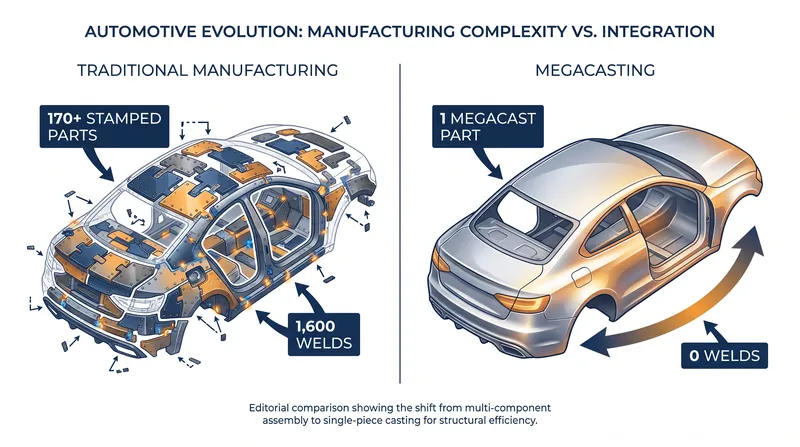 AUTOMOTIVE EVOLUTION: MANUFACTURING COMPLEXITY VS. INTEGRATION

TRADITIONAL MANUFACTURING

170+ STAMPED PARTS

1,600 WELDS

MEGACASTING

1 MEGACAST PART

0 WELDS

Editorial comparison showing the shift from multi-component assembly to single-piece casting for structural efficiency.