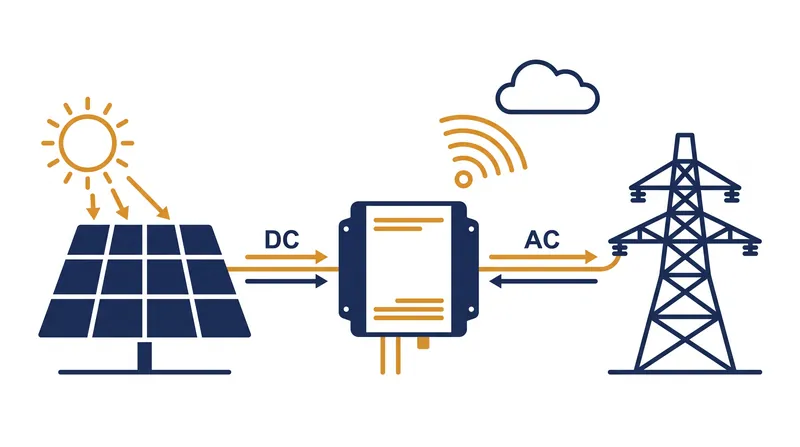 DC

AC