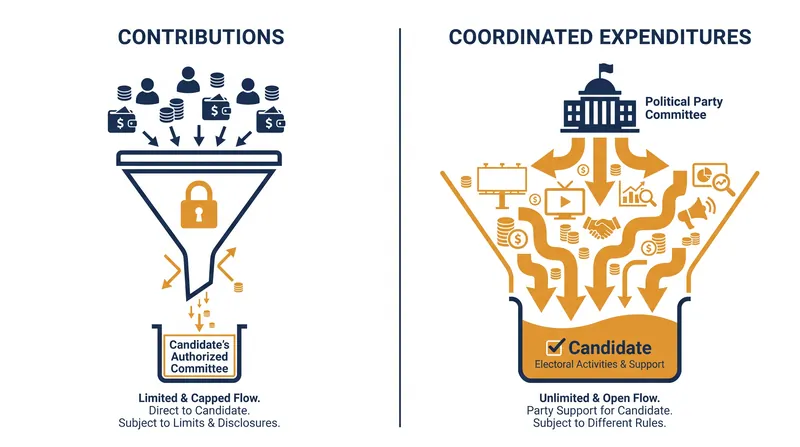 CONTRIBUTIONS

Candidate's Authorized Committee

Limited & Capped Flow.
Direct to Candidate.
Subject to Limits & Disclosures.

COORDINATED EXPENDITURES

Political Party Committee

Candidate
Electoral Activities & Support

Unlimited & Open Flow.
Party Support for Candidate.
Subject to Different Rules.