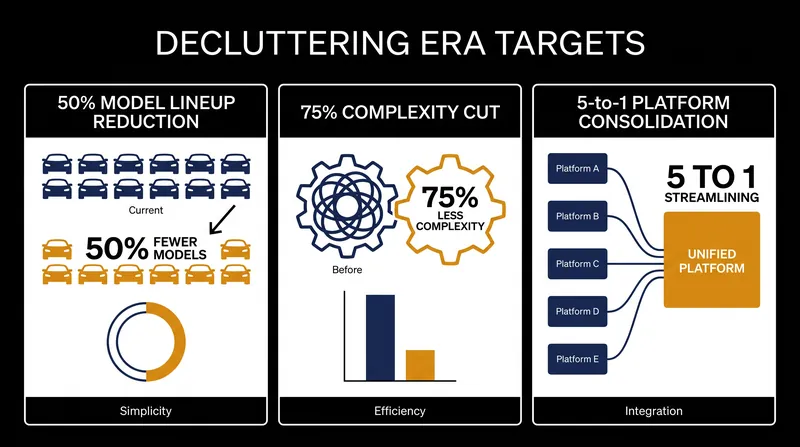 DECLUTTERING ERA TARGETS

50% MODEL LINEUP REDUCTION

Current

50% FEWER MODELS

Simplicity

75% COMPLEXITY CUT

75% LESS COMPLEXITY

Before

Efficiency

5-to-1 PLATFORM CONSOLIDATION

Platform A

Platform B

Platform C

Platform D

Platform E

5 TO 1 STREAMLINING

UNIFIED PLATFORM

Integration