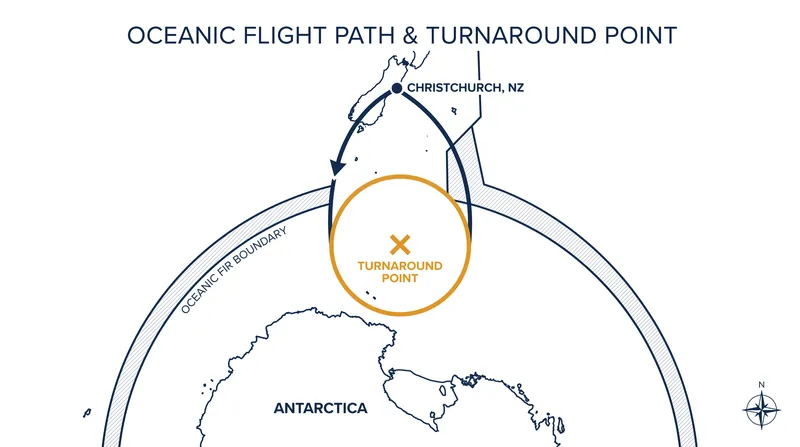 OCEANIC FLIGHT PATH & TURNAROUND POINT

CHRISTCHURCH, NZ

OCEANIC FIR BOUNDARY

TURNAROUND POINT

ANTARCTICA

N