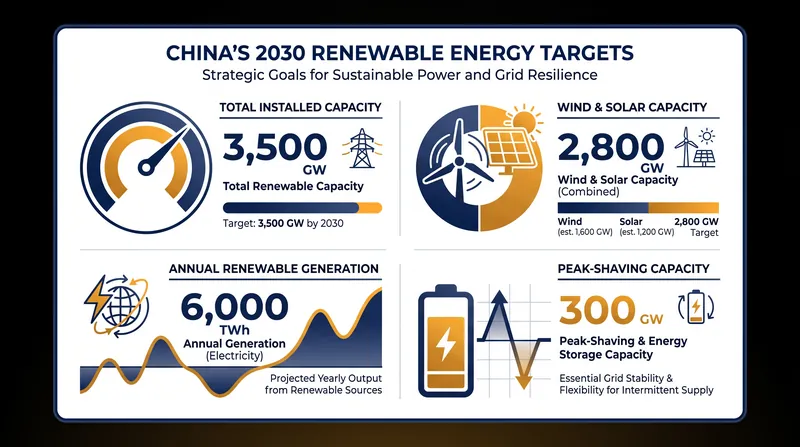 CHINA'S 2030 RENEWABLE ENERGY TARGETS

Strategic Goals for Sustainable Power and Grid Resilience

TOTAL INSTALLED CAPACITY

3,500 GW

Total Renewable Capacity

Target: 3,500 GW by 2030

WIND & SOLAR CAPACITY

2,800 GW

Wind & Solar Capacity (Combined)

Wind (est. 1,600 GW)

Solar (est. 1,200 GW)

2,800 GW Target

ANNUAL RENEWABLE GENERATION

6,000 TWh

Annual Generation (Electricity)

Projected Yearly Output from Renewable Sources

PEAK-SHAVING CAPACITY

300 GW

Peak-Shaving & Energy Storage Capacity

Essential Grid Stability & Flexibility for Intermittent Supply