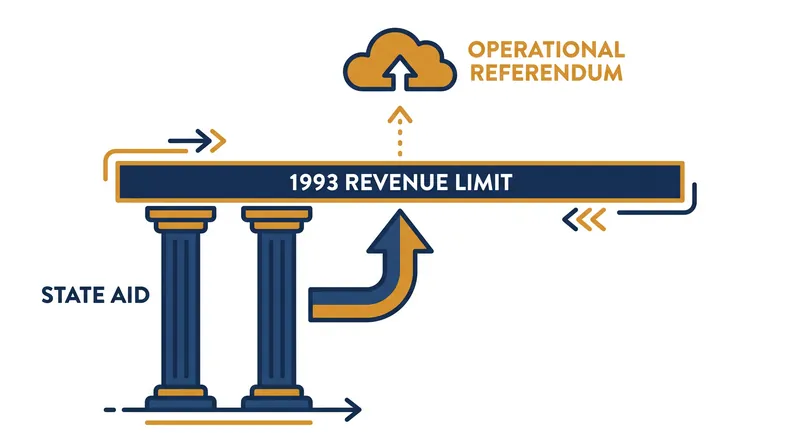 OPERATIONAL REFERENDUM

1993 REVENUE LIMIT

STATE AID