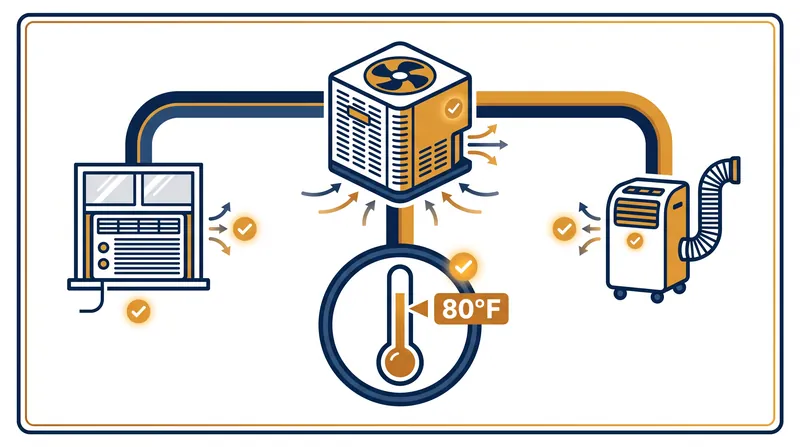 80°F