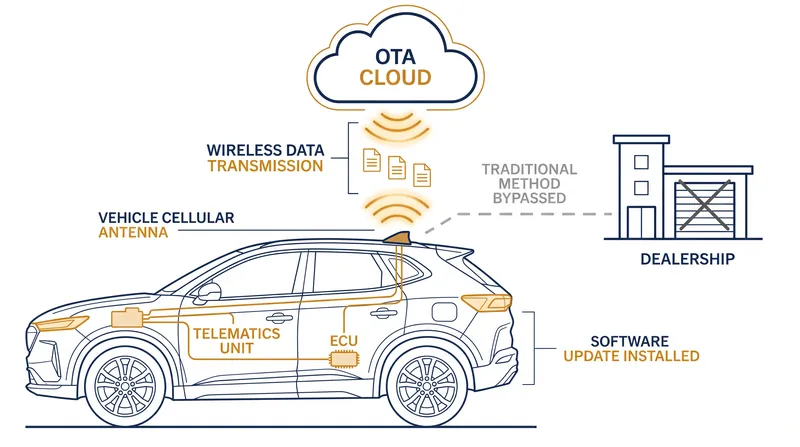 OTA
CLOUD

WIRELESS DATA
TRANSMISSION

TRADITIONAL
METHOD
BYPASSED

VEHICLE CELLULAR
ANTENNA

DEALERSHIP

TELEMATICS
UNIT

ECU

SOFTWARE
UPDATE INSTALLED