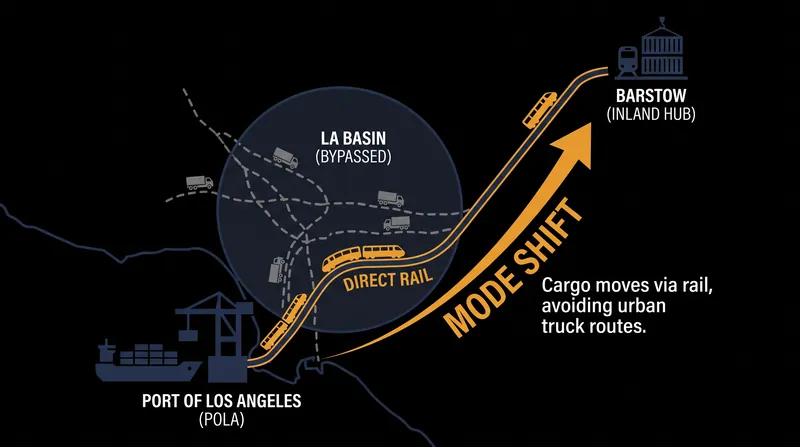 BARSTOW
(INLAND HUB)

LA BASIN
(BYPASSED)

DIRECT RAIL

MODE SHIFT

Cargo moves via rail, avoiding urban truck routes.

PORT OF LOS ANGELES
(POLA)